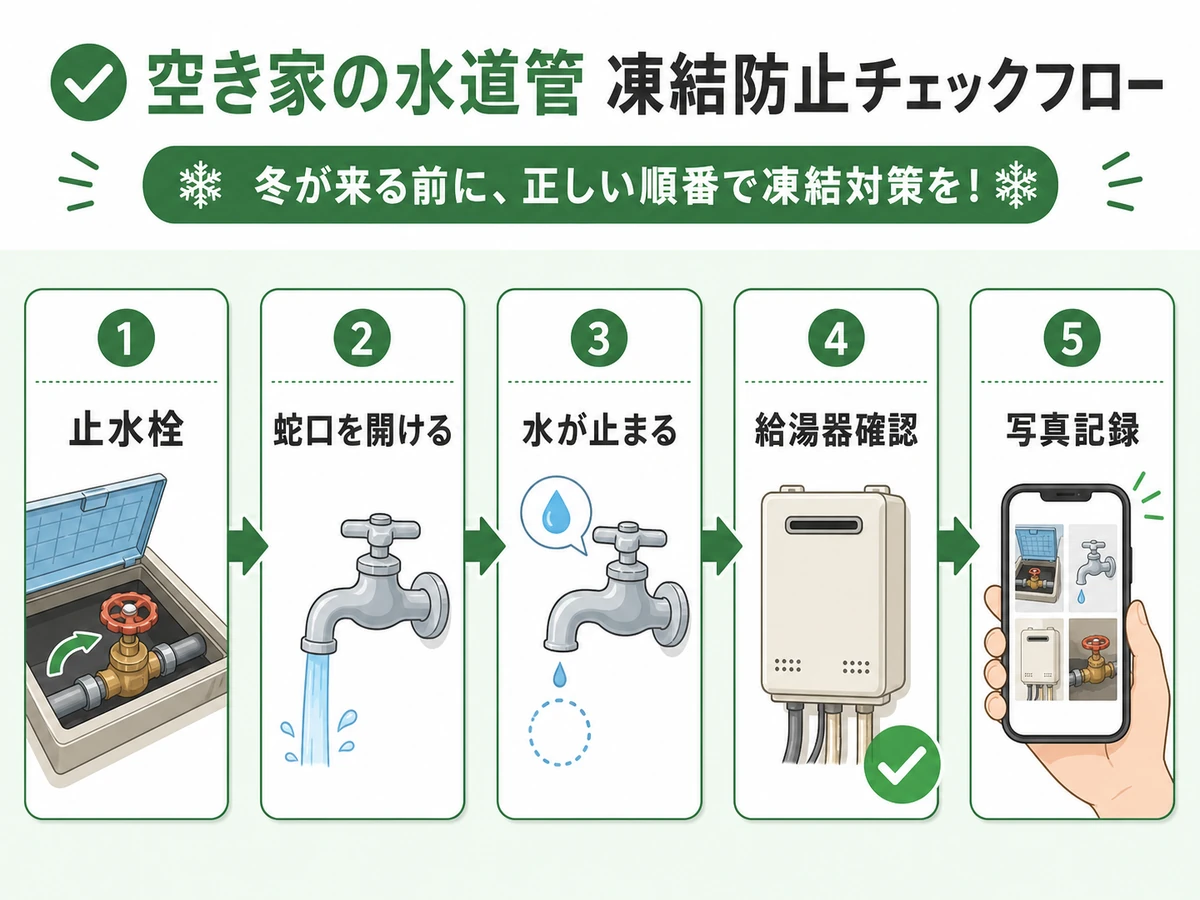 空き家の水道管 凍結防止チェックフロー

冬が来る前に、正しい順番で凍結対策を！

1
止水栓

2
蛇口を開ける

3
水が止まる

4
給湯器確認

5
写真記録